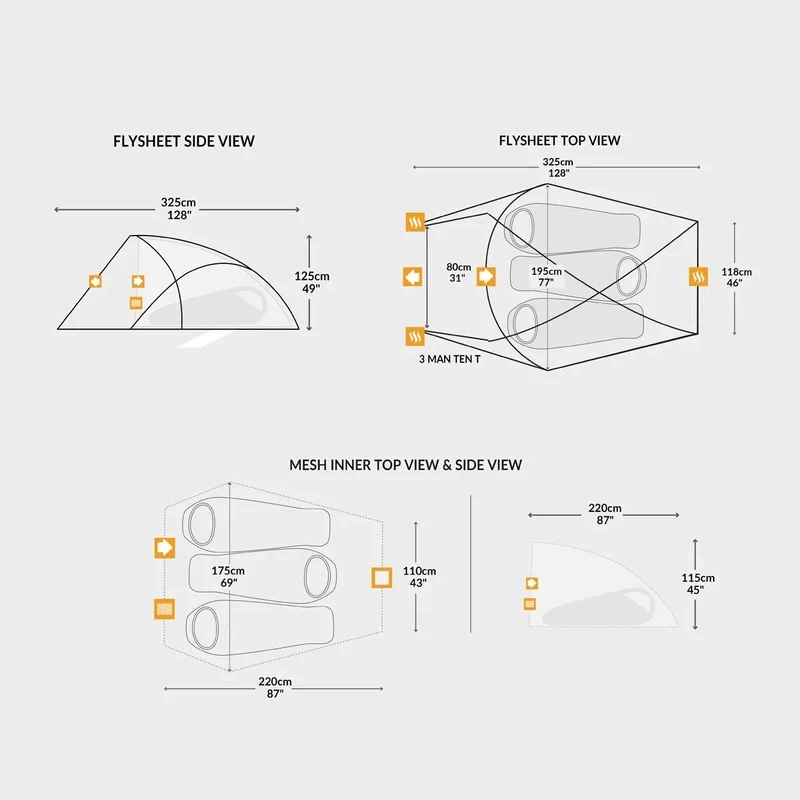 FLYSHEET SIDE VIEW

325cm
128"

125cm
49"

FLYSHEET TOP VIEW

325cm
128"

80cm
31"

195cm
77"

118cm
46"

3 MAN TEN T

MESH INNER TOP VIEW & SIDE VIEW

175cm
69"

110cm
43"

220cm
87"

220cm
87"

115cm
45"