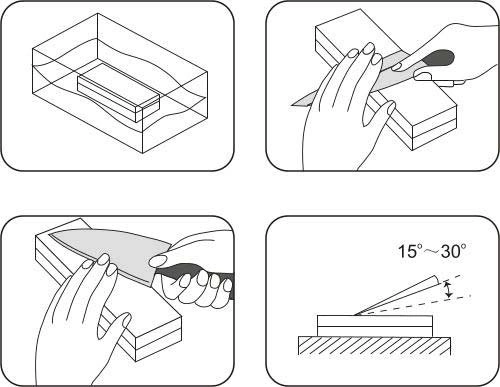 15°～30°