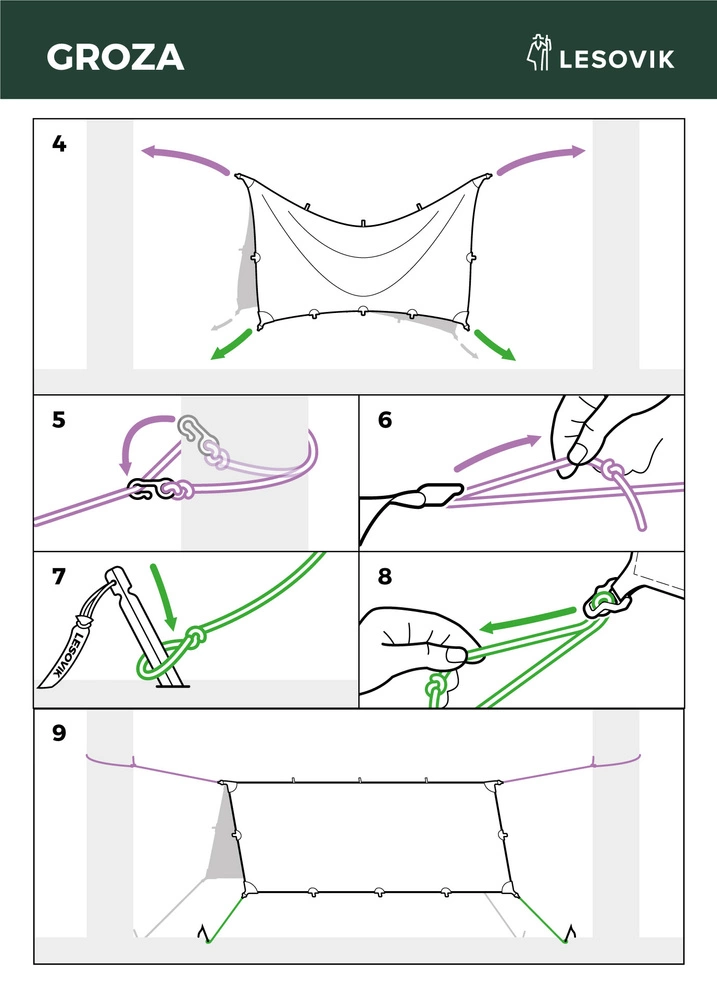 GROZA

LESOVIK

4

5

6

7

LESOVIK

8

9