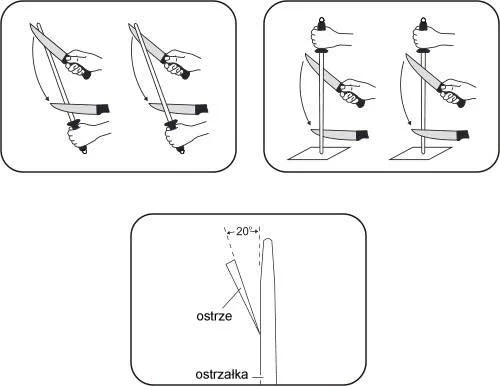 20°
ostrze
ostrzałka