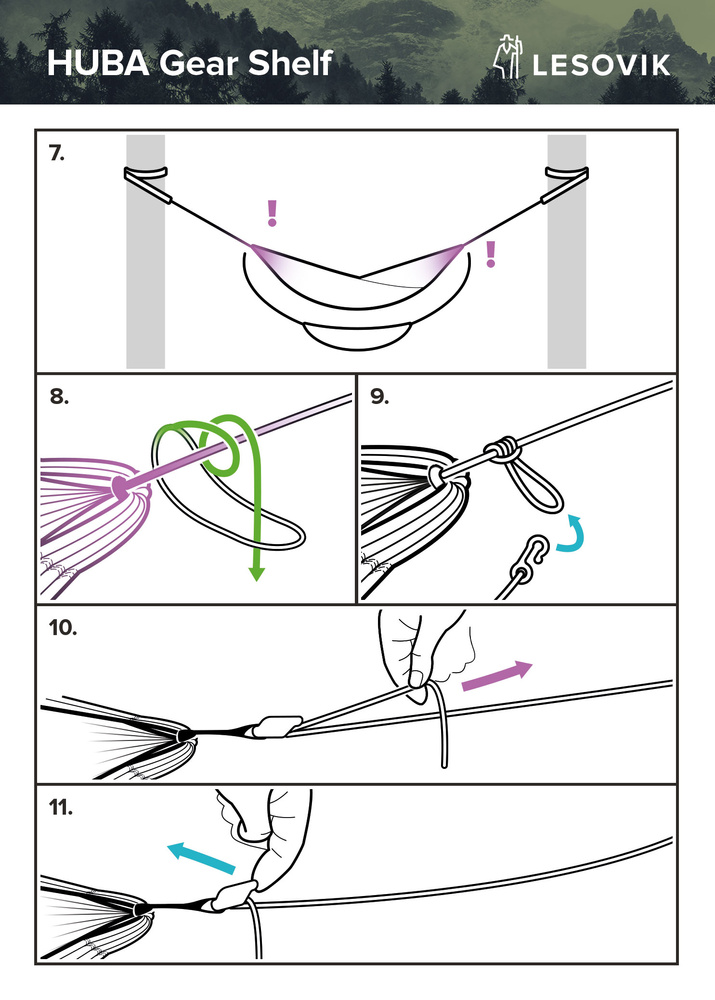 HUBA Gear Shelf

LESOVIK

7.

!

!

8.

9.

10.

11.